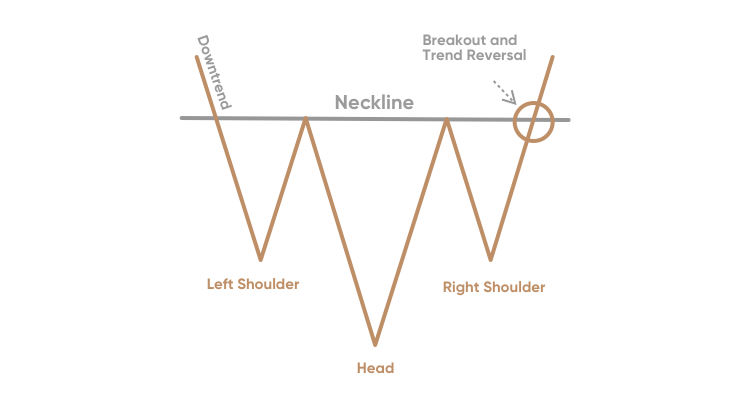 Downtrend

Breakout and Trend Reversal

Neckline

Left Shoulder

Right Shoulder

Head