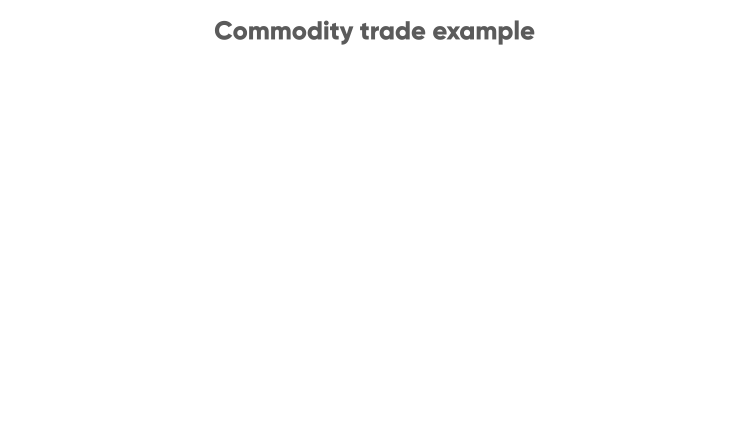 Commodity trade example